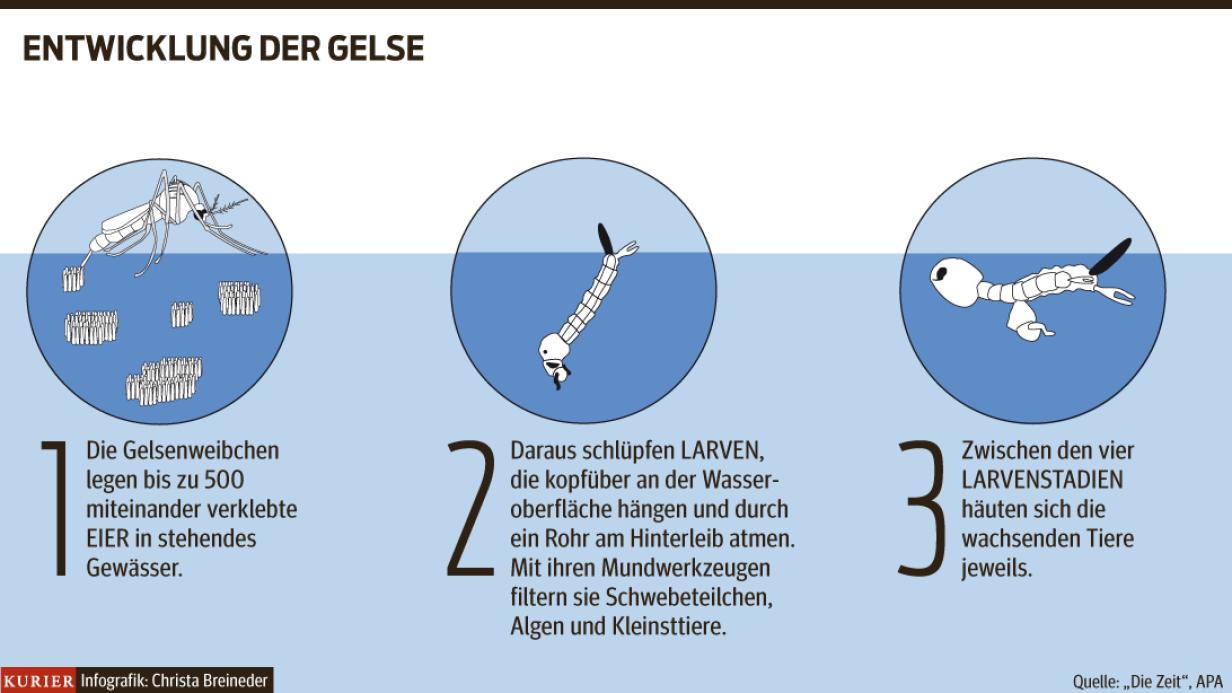 ENTWICKLUNG DER GELSE

1 Die Gelsenweibchen legen bis zu 500 miteinander verklebte EIER in stehendes Gewässer.

2 Daraus schlüpfen LARVEN, die kopfüber an der Wasseroberfläche hängen und durch ein Rohr am Hinterleib atmen. Mit ihren Mundwerkzeugen filtern sie Schwebeteilchen, Algen und Kleinsttiere.

3 Zwischen den vier LARVENSTADIEN häuten sich die wachsenden Tiere jeweils.

KURIER Infografik: Christa Breineder

Quelle: „Die Zeit", APA