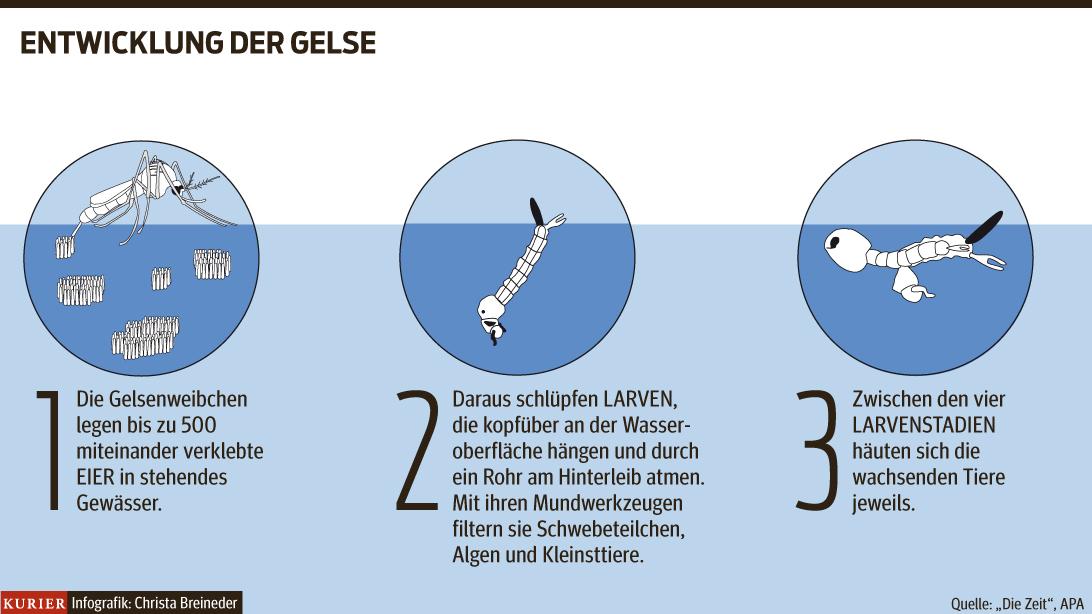 ENTWICKLUNG DER GELSE

1 Die Gelsenweibchen legen bis zu 500 miteinander verklebte EIER in stehendes Gewässer.

2 Daraus schlüpfen LARVEN, die kopfüber an der Wasseroberfläche hängen und durch ein Rohr am Hinterleib atmen. Mit ihren Mundwerkzeugen filtern sie Schwebeteilchen, Algen und Kleinsttiere.

3 Zwischen den vier LARVENSTADIEN häuten sich die wachsenden Tiere jeweils.

KURIER Infografik: Christa Breineder

Quelle: „Die Zeit“, APA